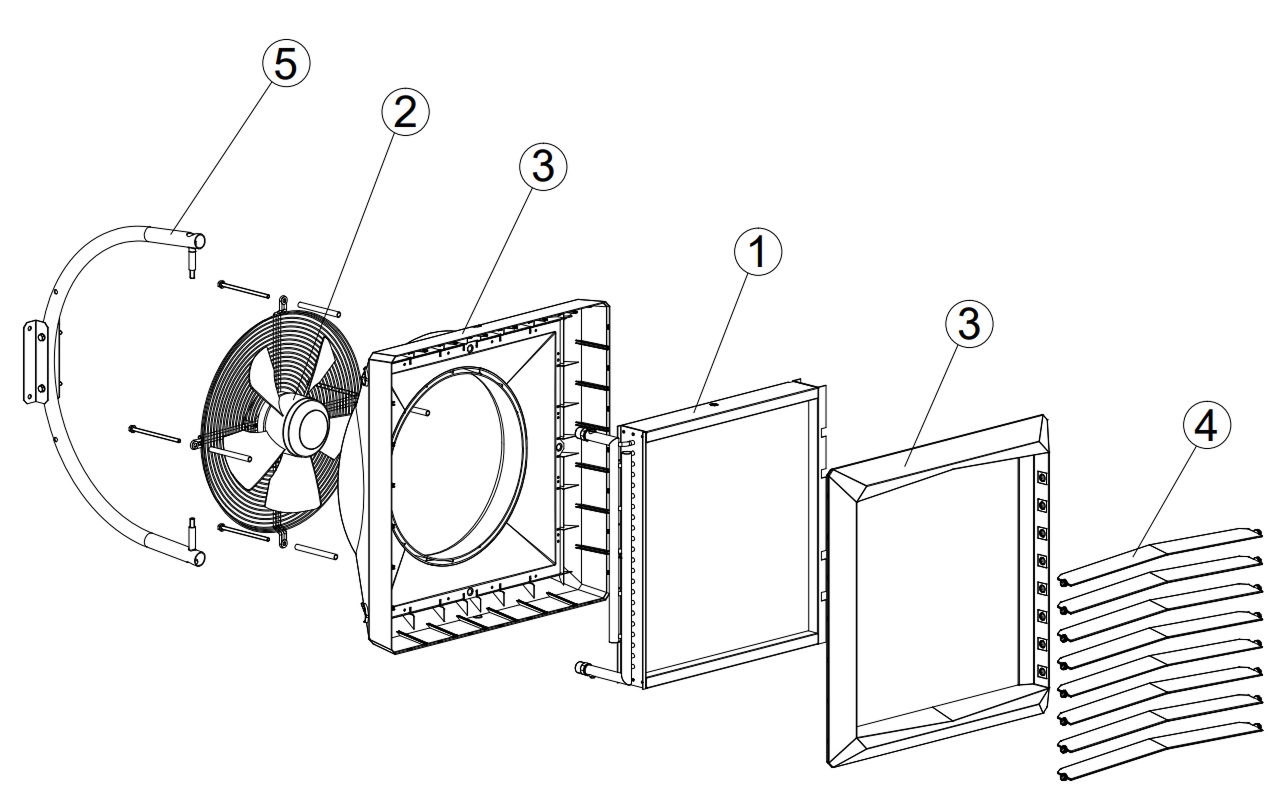 5
2
3
1
3
4