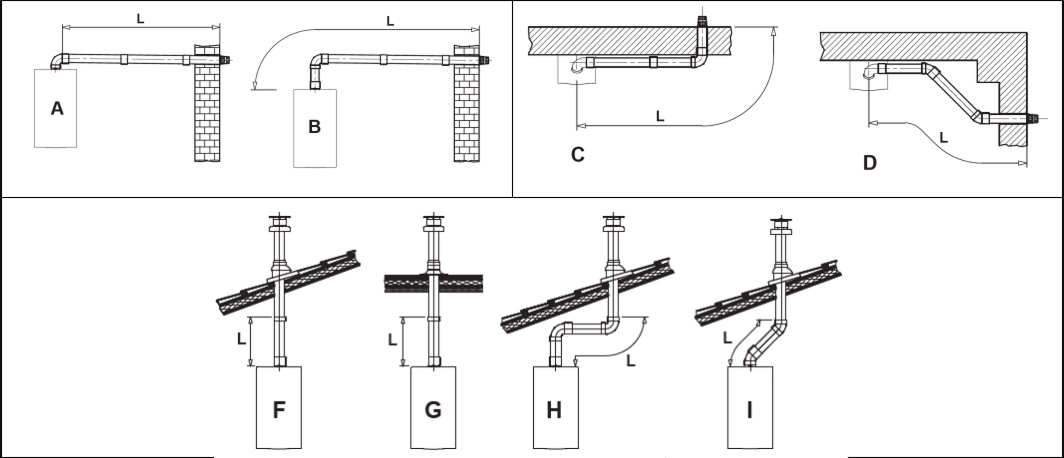 L
A
L
B
L
C
L
D
L
F
L
G
L
H
L
I