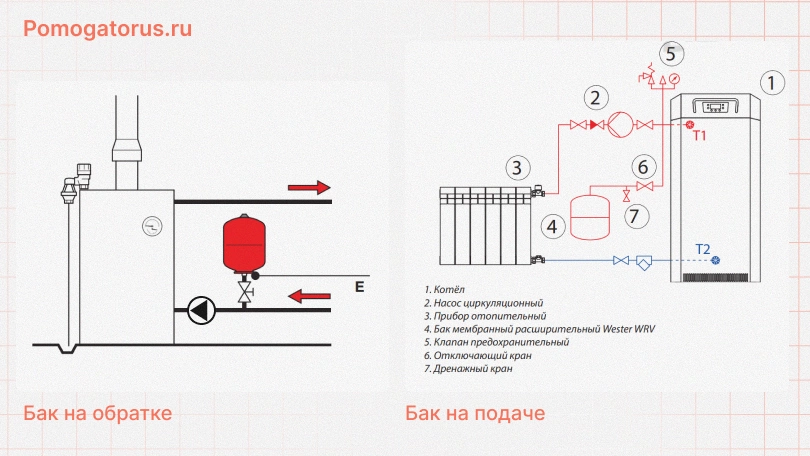 Pomogatorus.ru

E

Бак на обратке

5

1

2

T1

3

6

4

7

T2

1. Котёл
2. Насос циркуляционный
3. Прибор отопительный
4. Бак мембранный расширительный Wester WRV
5. Клапан предохранительный
6. Отключающий кран
7. Дренажный кран

Бак на подаче